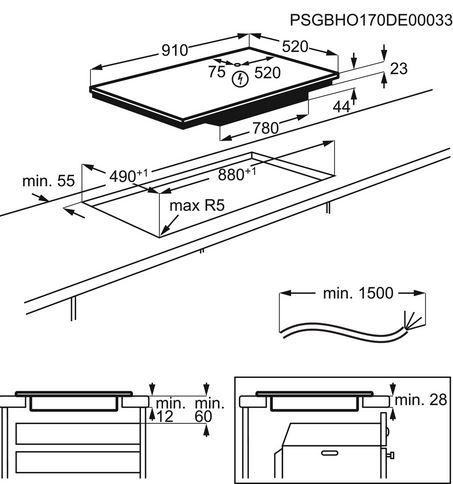 PSGBHO170DE00033

910

520

75

520

23

44

780

min. 55

$490^{+1}$

$880^{+1}$

max R5

min. 1500

min. 12

min. 60

min. 28